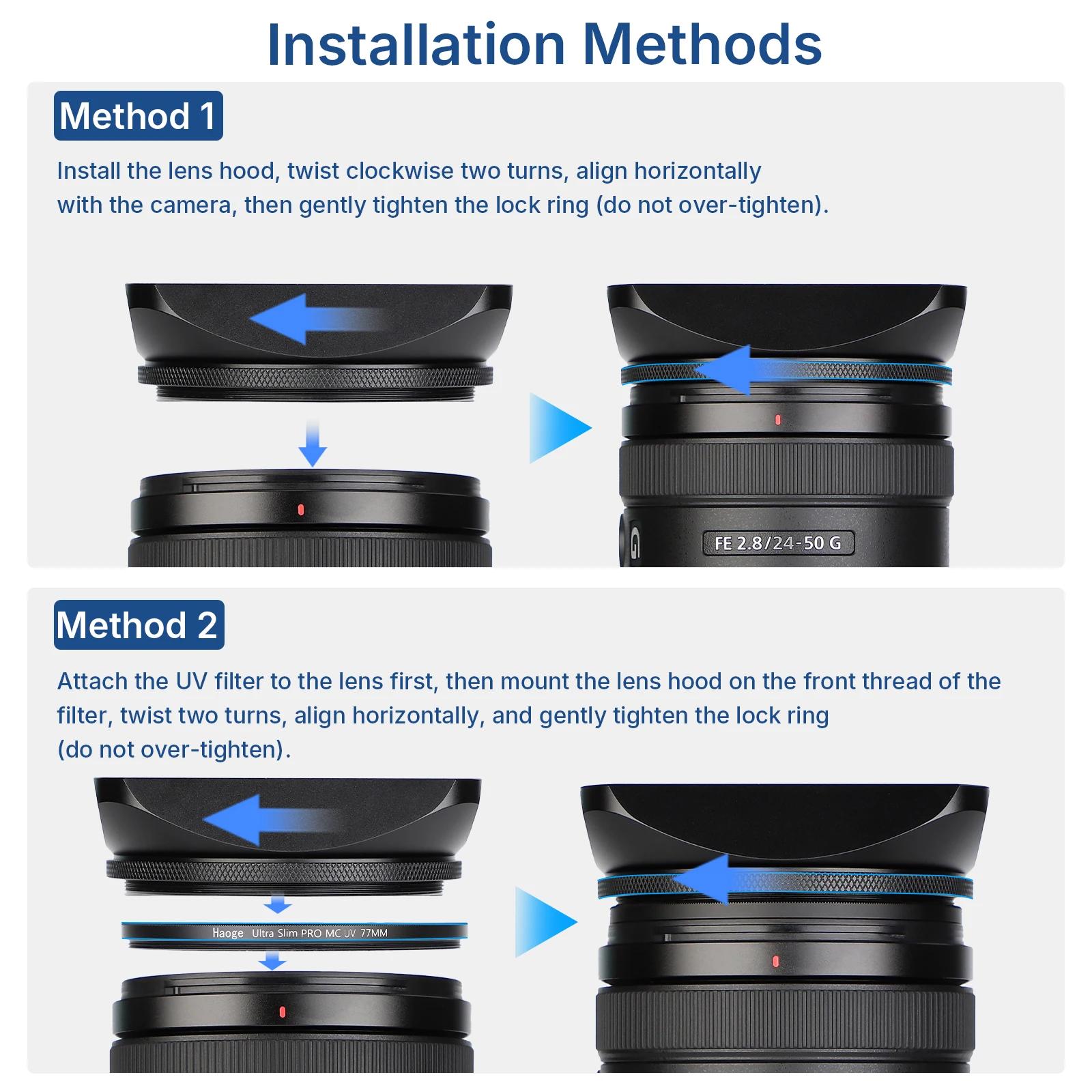 Installation Methods

Method 1

Install the lens hood, twist clockwise two turns, align horizontally with the camera, then gently tighten the lock ring (do not over-tighten).

G

FE 2.8/24-50 G

Method 2

Attach the UV filter to the lens first, then mount the lens hood on the front thread of the filter, twist two turns, align horizontally, and gently tighten the lock ring (do not over-tighten).

Haoge Ultra Slim PRO MC UV 77MM