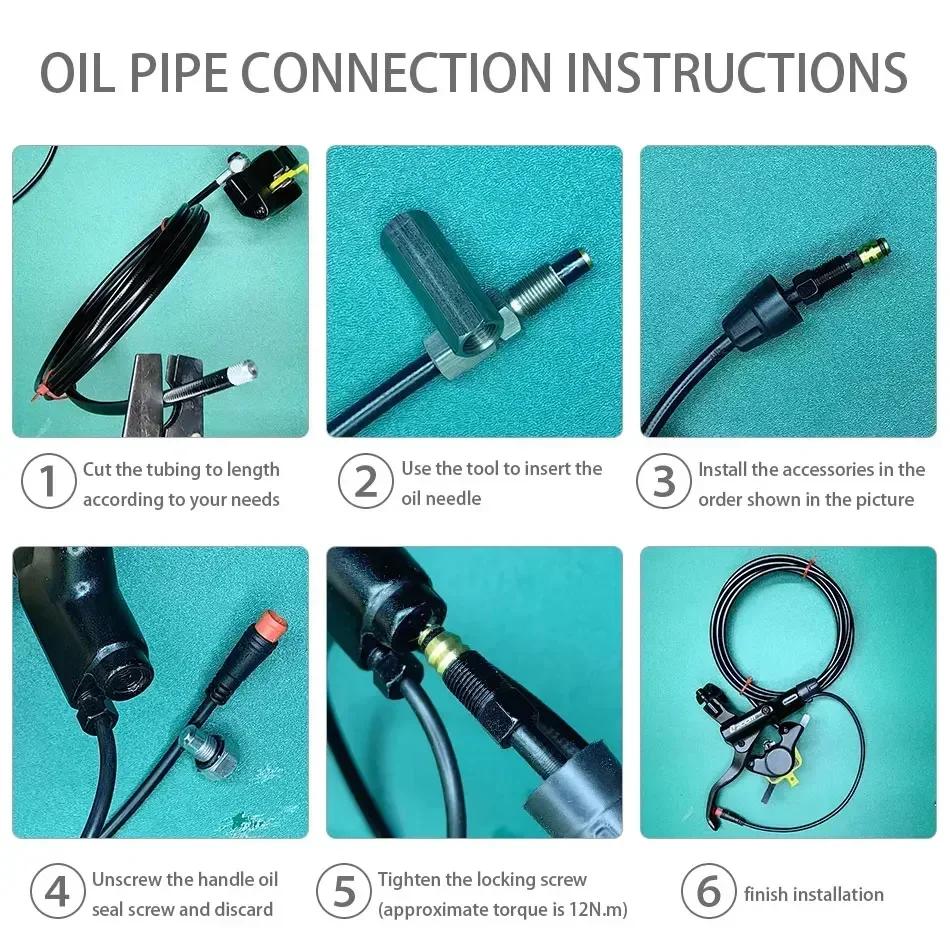 OIL PIPE CONNECTION INSTRUCTIONS

1 Cut the tubing to length according to your needs

2 Use the tool to insert the oil needle

3 Install the accessories in the order shown in the picture

4 Unscrew the handle oil seal screw and discard

5 Tighten the locking screw (approximate torque is 12N.m)

6 finish installation