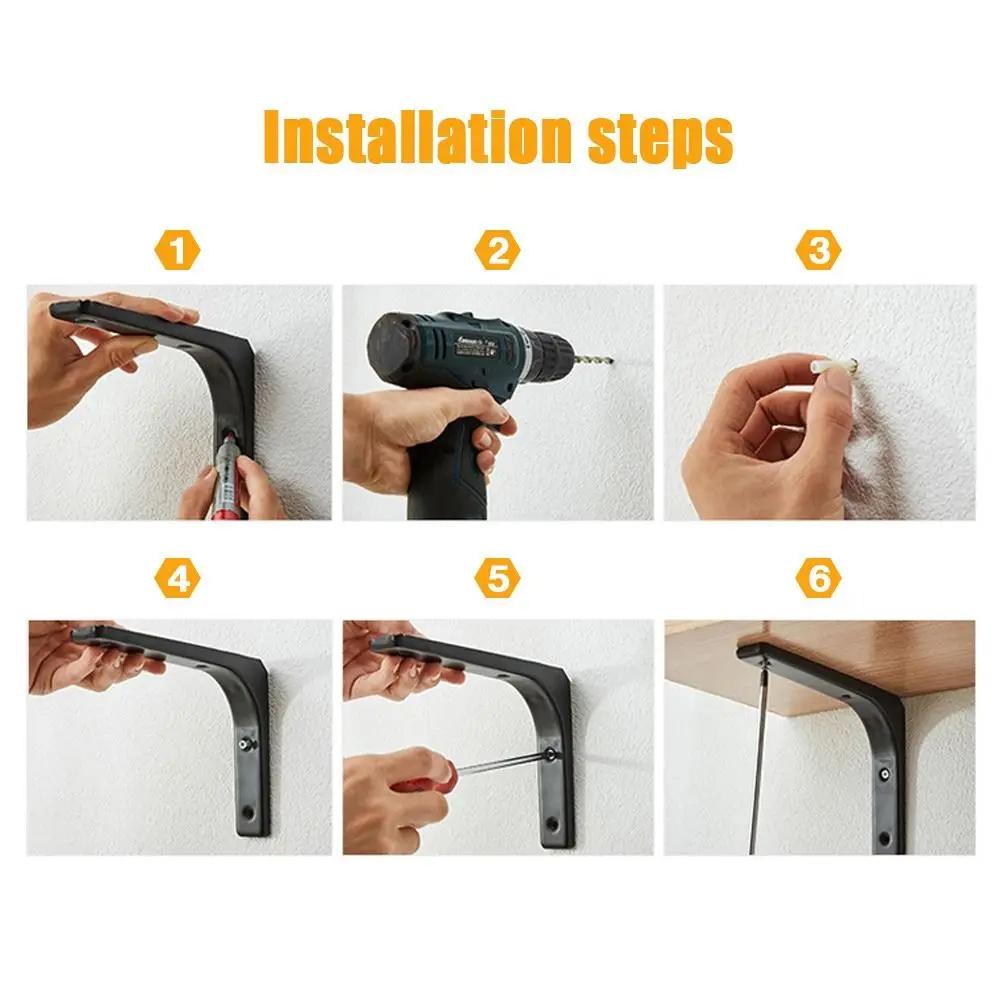 Installation steps

1

2

3

4

5

6