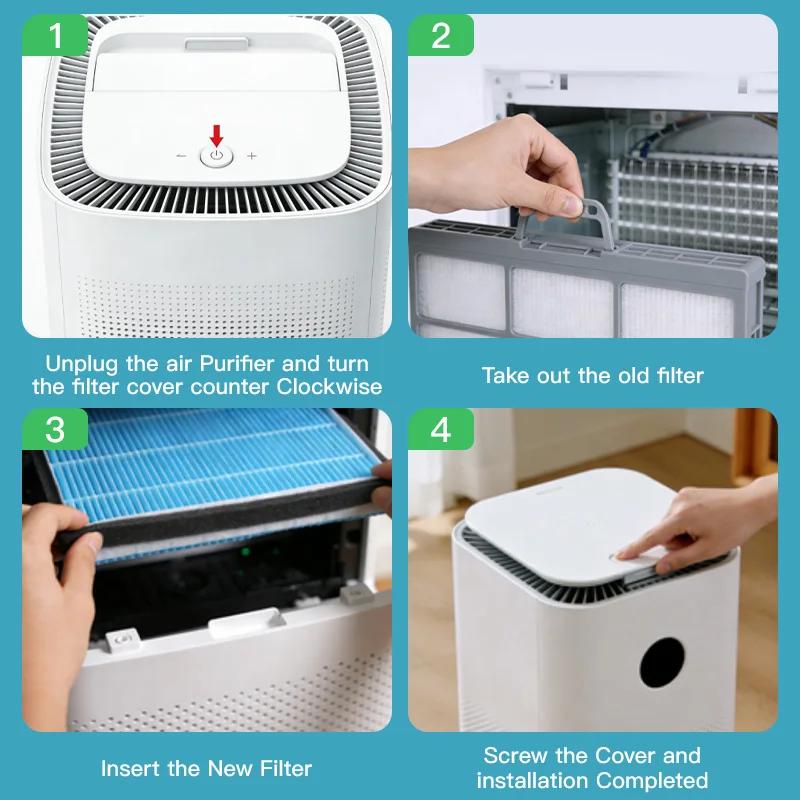 1

Unplug the air Purifier and turn the filter cover counter Clockwise

2

Take out the old filter

3

Insert the New Filter

4

Screw the Cover and installation Completed