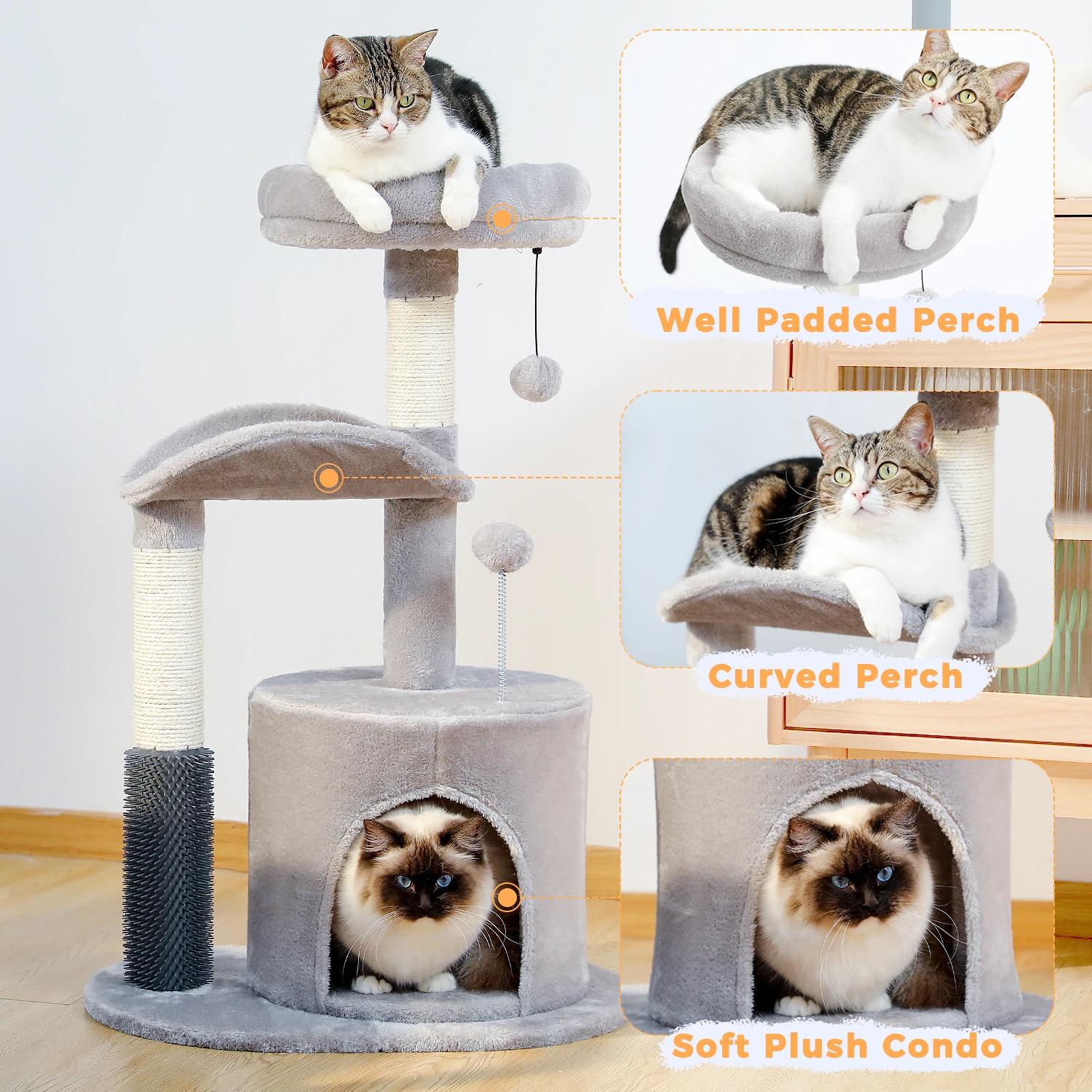 Well Padded Perch

Curved Perch

Soft Plush Condo