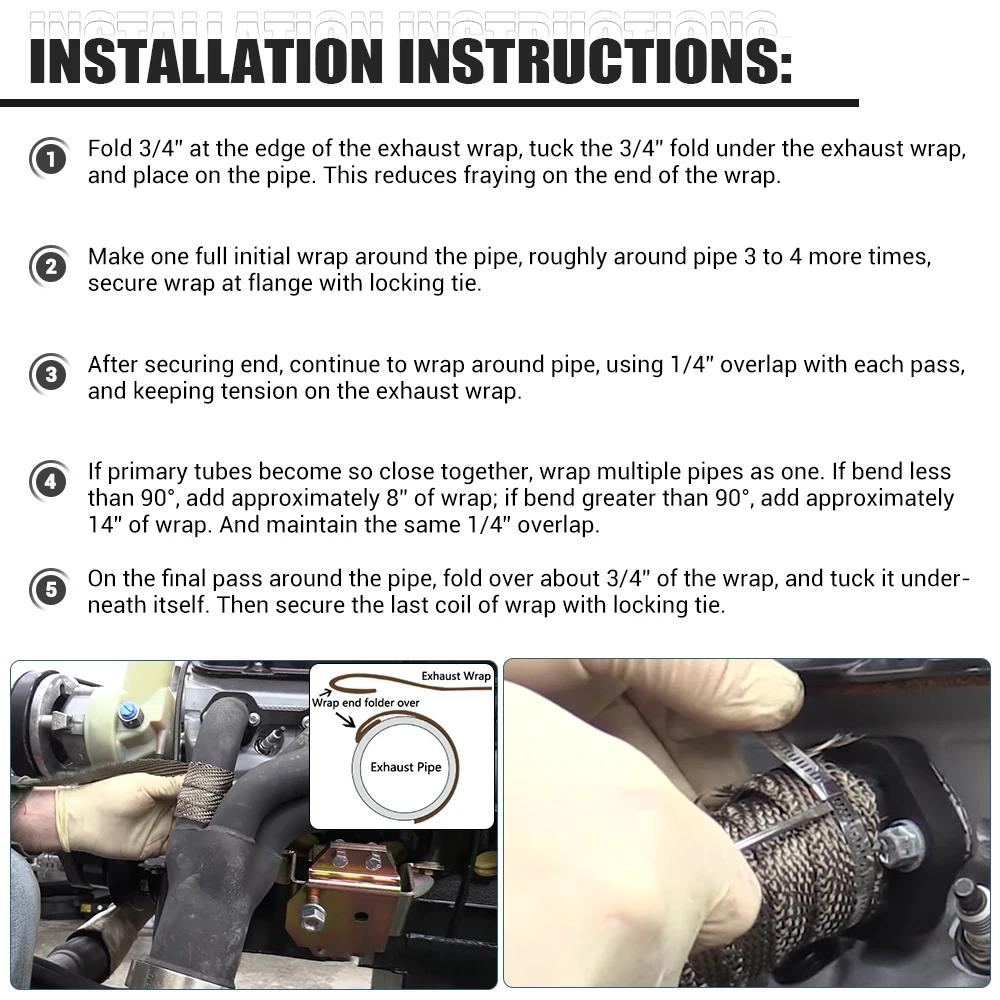 INSTALLATION INSTRUCTIONS:

1 Fold 3/4" at the edge of the exhaust wrap, tuck the 3/4" fold under the exhaust wrap, and place on the pipe. This reduces fraying on the end of the wrap.

2 Make one full initial wrap around the pipe, roughly around pipe 3 to 4 more times, secure wrap at flange with locking tie.

3 After securing end, continue to wrap around pipe, using 1/4" overlap with each pass, and keeping tension on the exhaust wrap.

4 If primary tubes become so close together, wrap multiple pipes as one. If bend less than 90°, add approximately 8" of wrap; if bend greater than 90°, add approximately 14" of wrap. And maintain the same 1/4" overlap.

5 On the final pass around the pipe, fold over about 3/4" of the wrap, and tuck it underneath itself. Then secure the last coil of wrap with locking tie.

Exhaust Wrap
Wrap end folder over
Exhaust Pipe