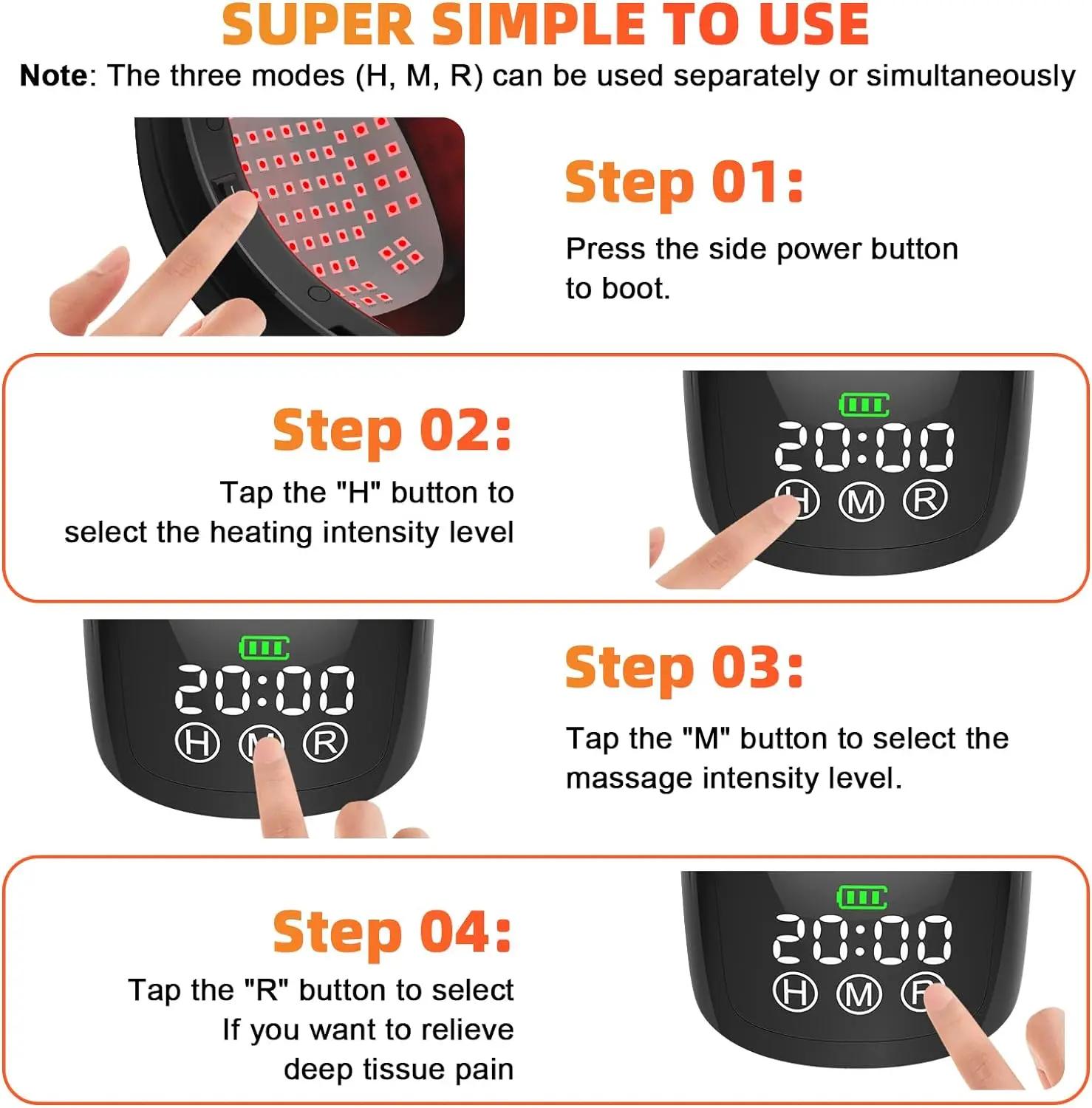 SUPER SIMPLE TO USE

Note: The three modes (H, M, R) can be used separately or simultaneously

Step 01:

Press the side power button to boot.

Step 02:

Tap the "H" button to select the heating intensity level

20:00

H M R

20:00

H M R

Step 03:

Tap the "M" button to select the massage intensity level.

Step 04:

Tap the "R" button to select If you want to relieve deep tissue pain

20:00

H M R