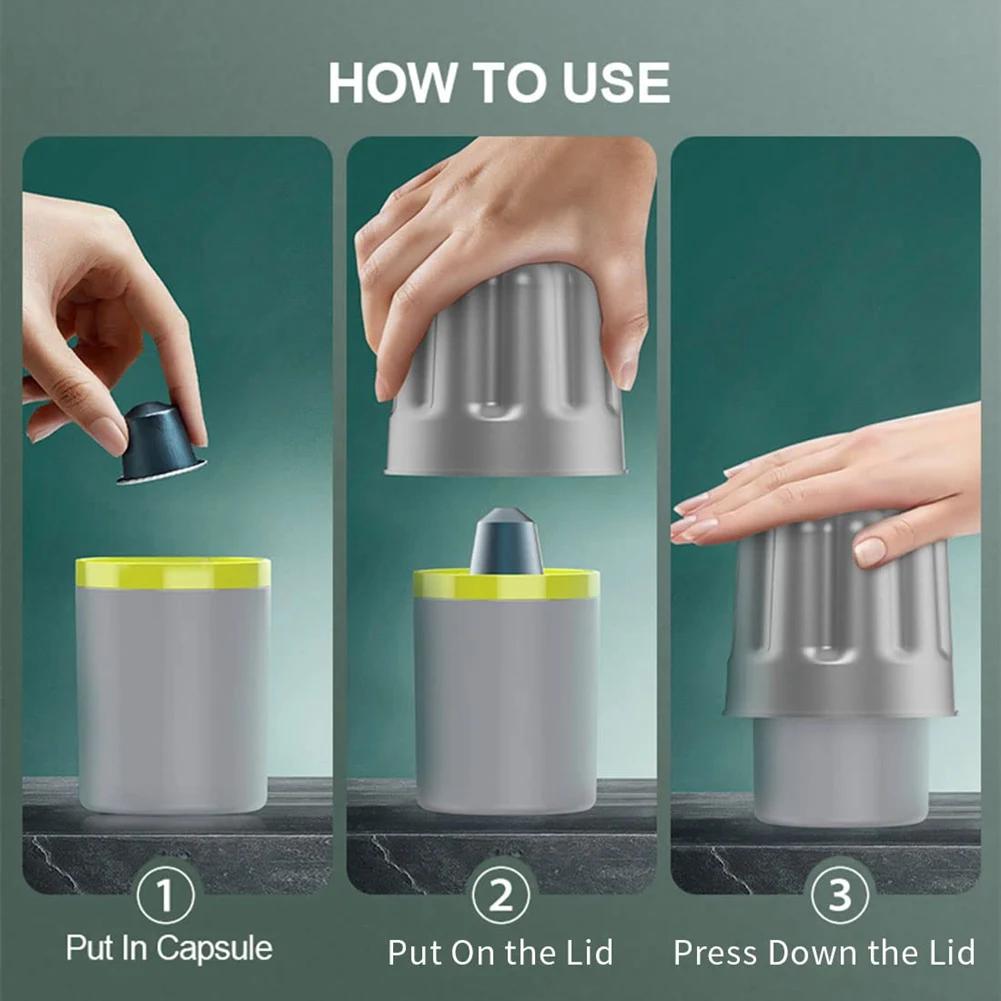 HOW TO USE

1
Put In Capsule

2
Put On the Lid

3
Press Down the Lid