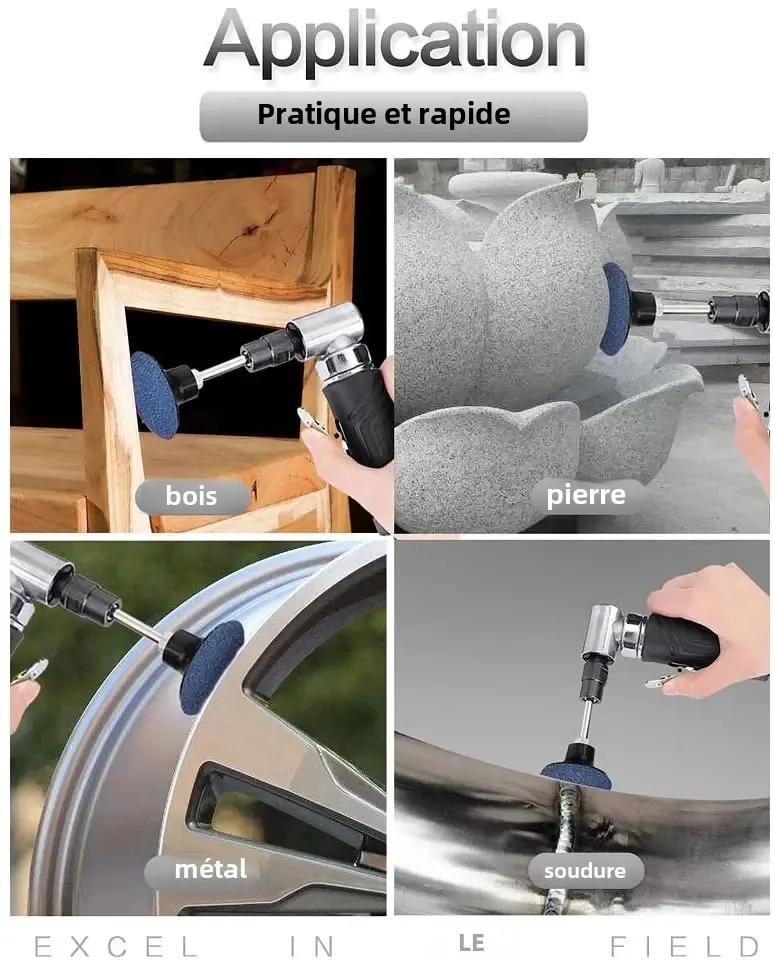 Application

Pratique et rapide

bois

pierre

métal

soudure

EXCEL IN LE FIELD