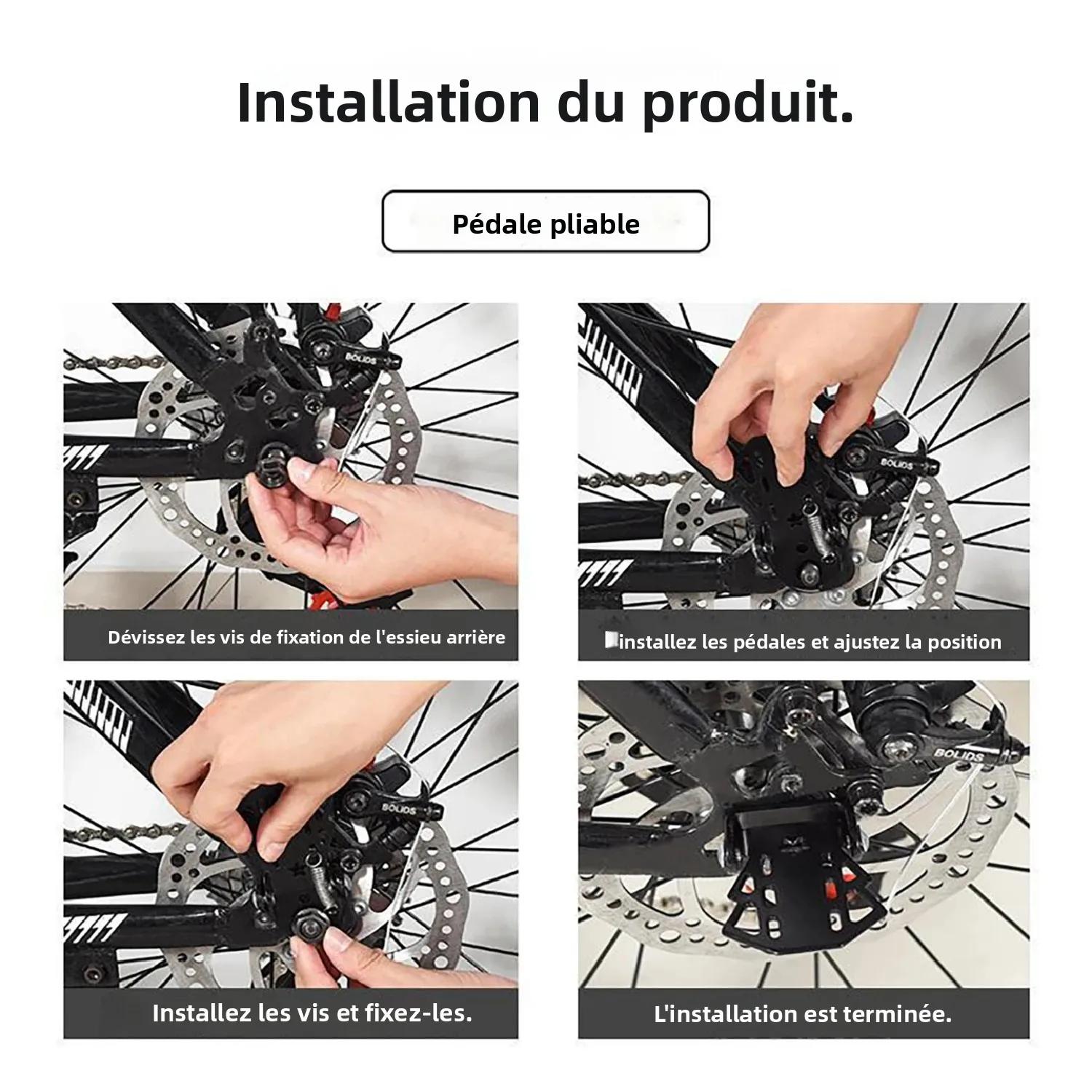 Installation du produit.

Pédale pliable

BOLIDS

Dévissez les vis de fixation de l'essieu arrière

BOLIDS

installez les pédales et ajustez la position

BOLIDS

Installez les vis et fixez-les.

BOLIDS

L'installation est terminée.