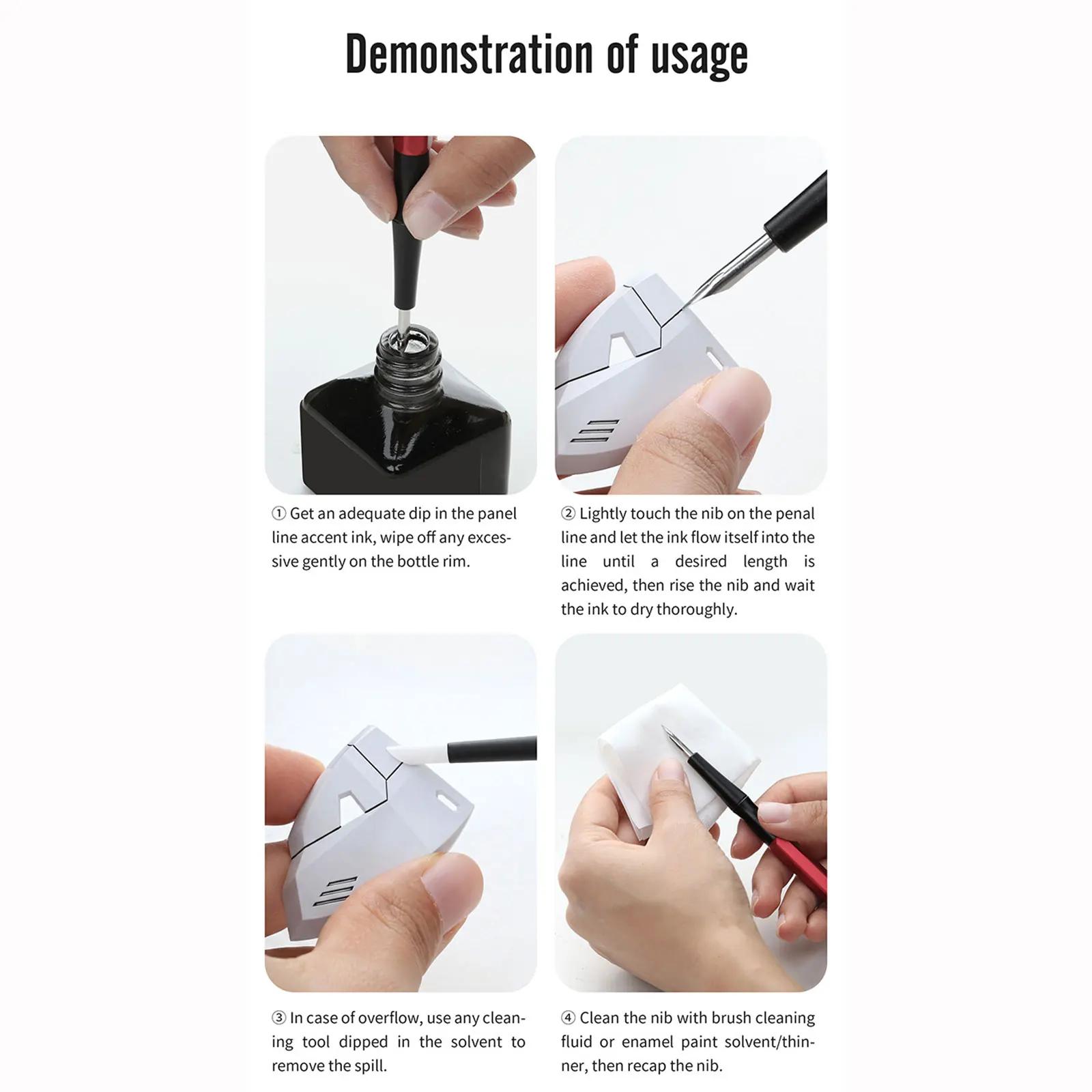 Demonstration of usage

① Get an adequate dip in the panel line accent ink, wipe off any excessive gently on the bottle rim.

② Lightly touch the nib on the penal line and let the ink flow itself into the line until a desired length is achieved, then rise the nib and wait the ink to dry thoroughly.

③ In case of overflow, use any cleaning tool dipped in the solvent to remove the spill.

④ Clean the nib with brush cleaning fluid or enamel paint solvent/thinner, then recap the nib.