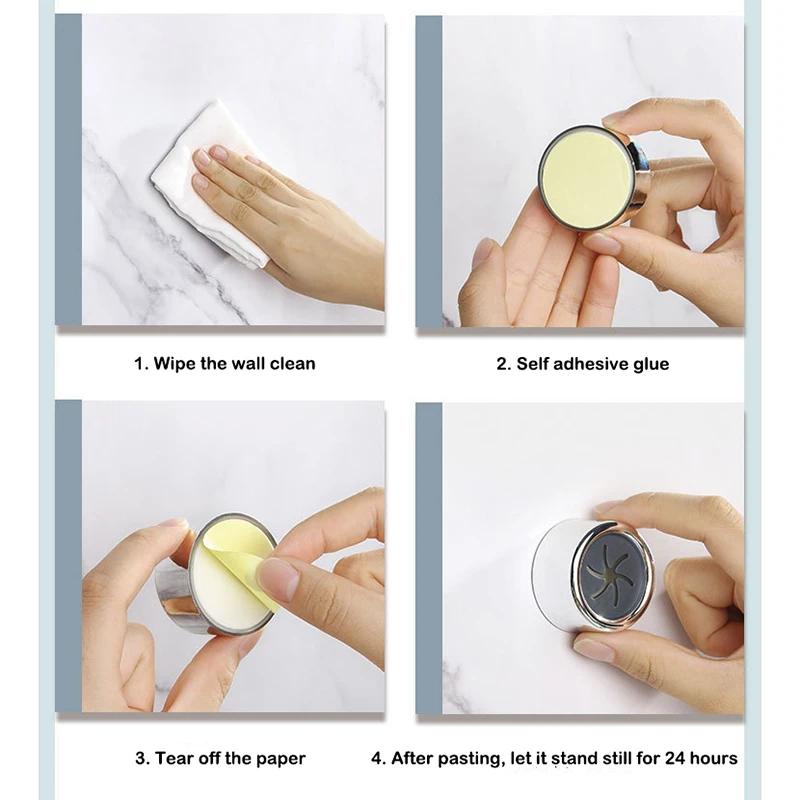 1. Wipe the wall clean

2. Self adhesive glue

3. Tear off the paper

4. After pasting, let it stand still for 24 hours