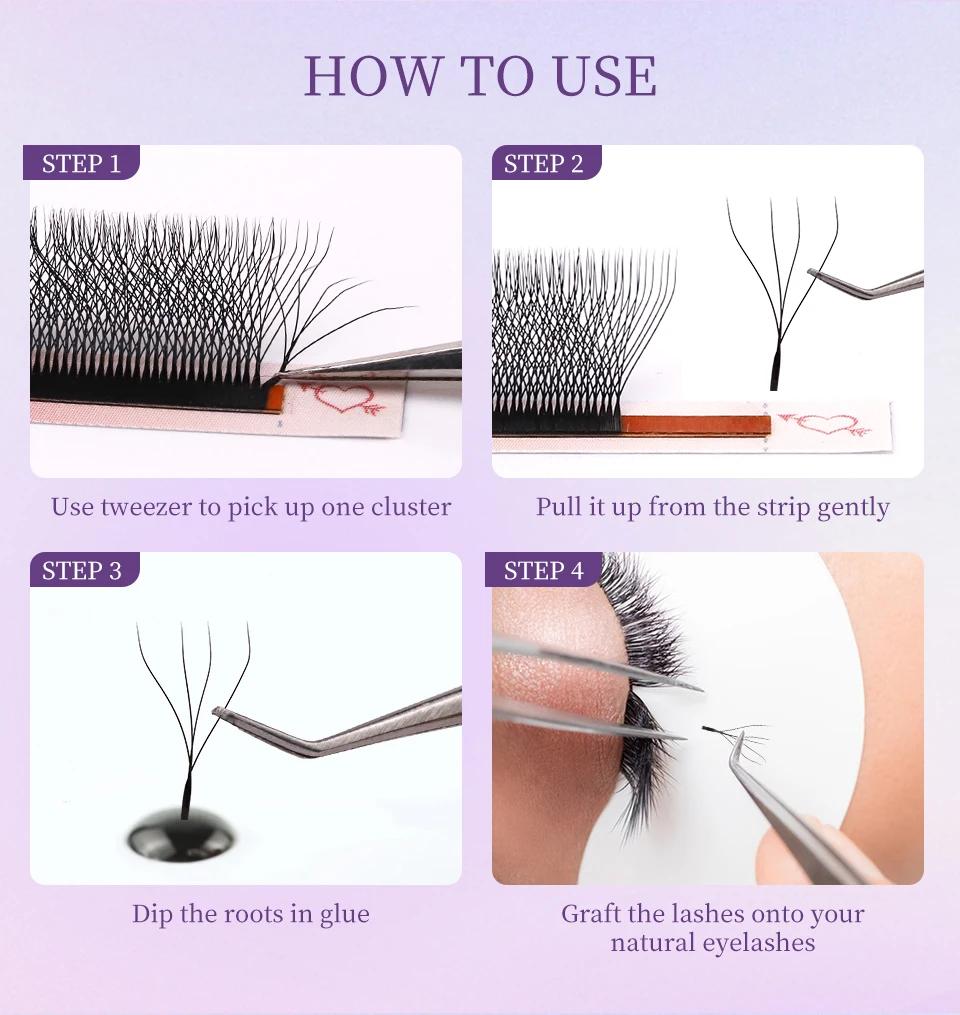 HOW TO USE

STEP 1

Use tweezer to pick up one cluster

STEP 2

Pull it up from the strip gently

STEP 3

Dip the roots in glue

STEP 4

Graft the lashes onto your natural eyelashes