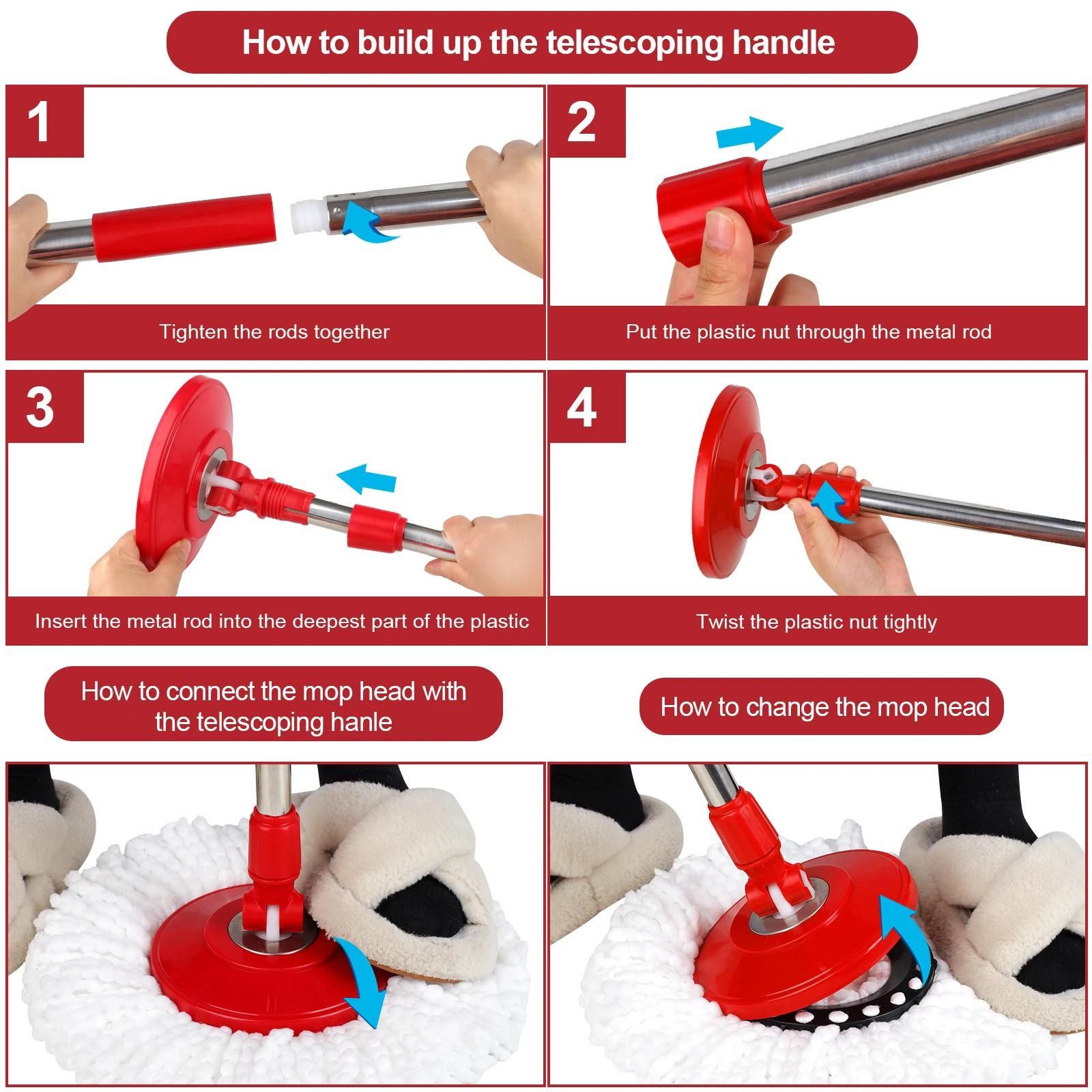 How to build up the telescoping handle

1

Tighten the rods together

2

Put the plastic nut through the metal rod

3

Insert the metal rod into the deepest part of the plastic

4

Twist the plastic nut tightly

How to connect the mop head with the telescoping hanle

How to change the mop head