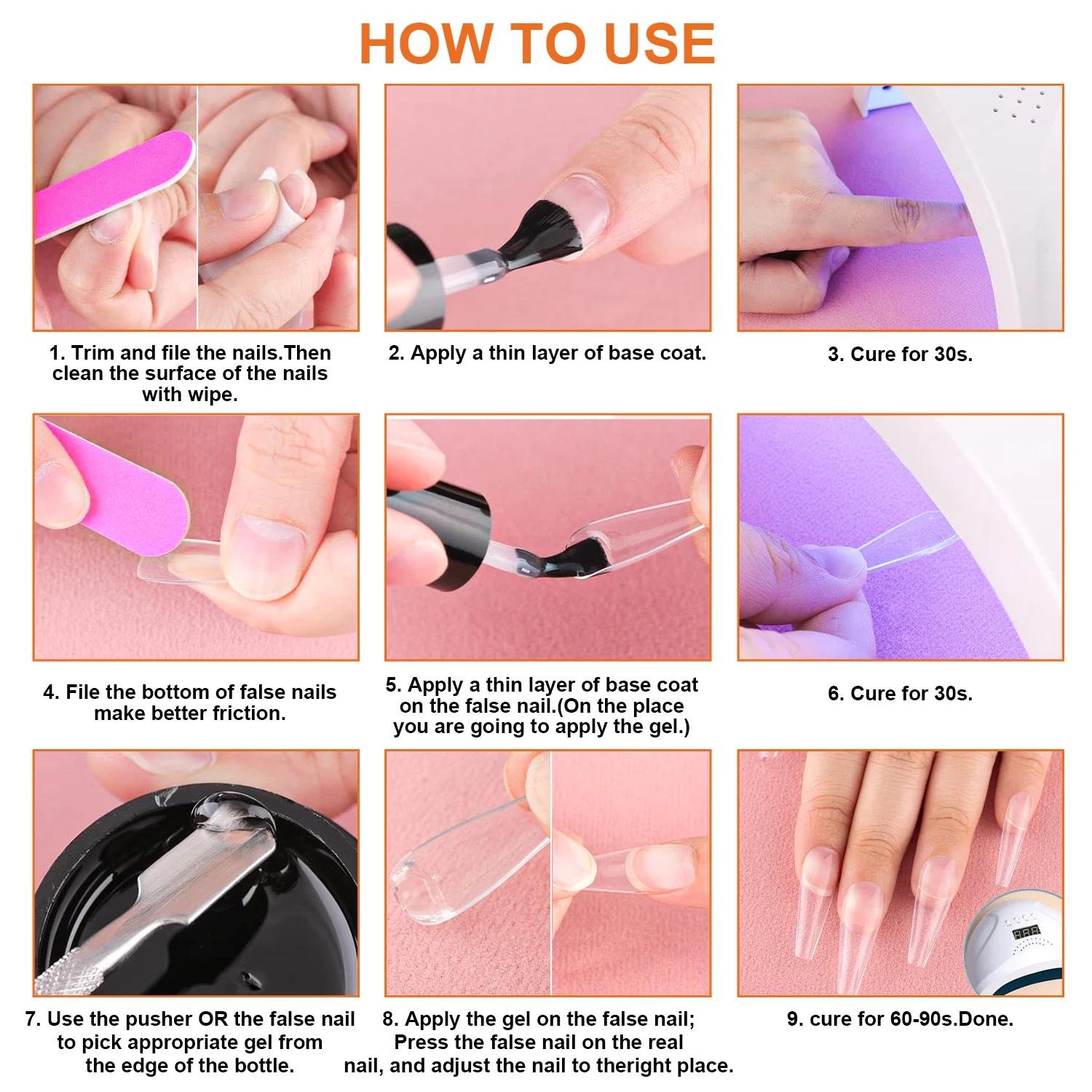 HOW TO USE

1. Trim and file the nails.Then clean the surface of the nails with wipe.

2. Apply a thin layer of base coat.

3. Cure for 30s.

4. File the bottom of false nails make better friction.

5. Apply a thin layer of base coat on the false nail.(On the place you are going to apply the gel.)

6. Cure for 30s.

7. Use the pusher OR the false nail to pick appropriate gel from the edge of the bottle.

8. Apply the gel on the false nail; Press the false nail on the real nail, and adjust the nail to theright place.

9. cure for 60-90s.Done.