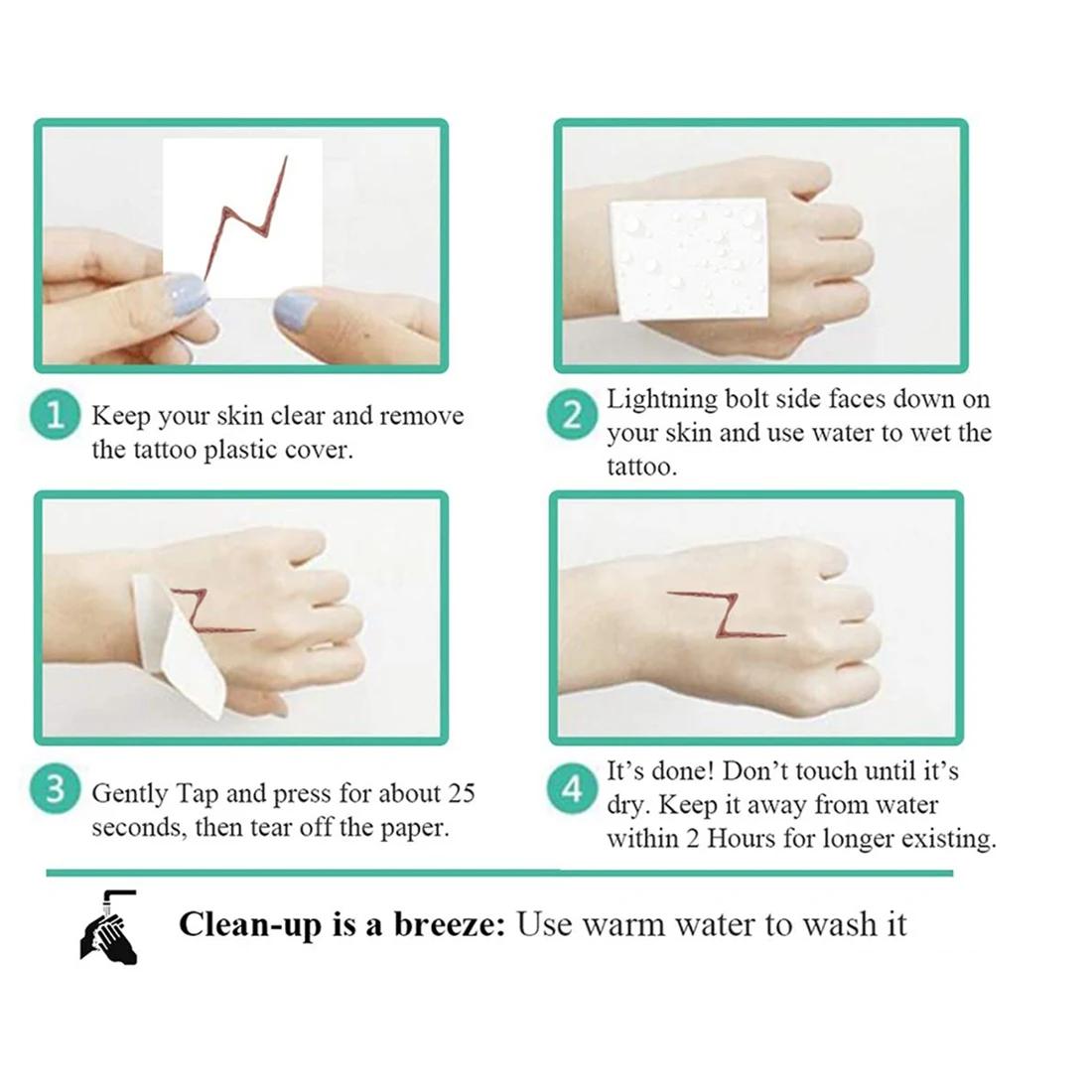 1 Keep your skin clear and remove the tattoo plastic cover.

2 Lightning bolt side faces down on your skin and use water to wet the tattoo.

3 Gently Tap and press for about 25 seconds, then tear off the paper.

4 It's done! Don't touch until it's dry. Keep it away from water within 2 Hours for longer existing.

Clean-up is a breeze: Use warm water to wash it