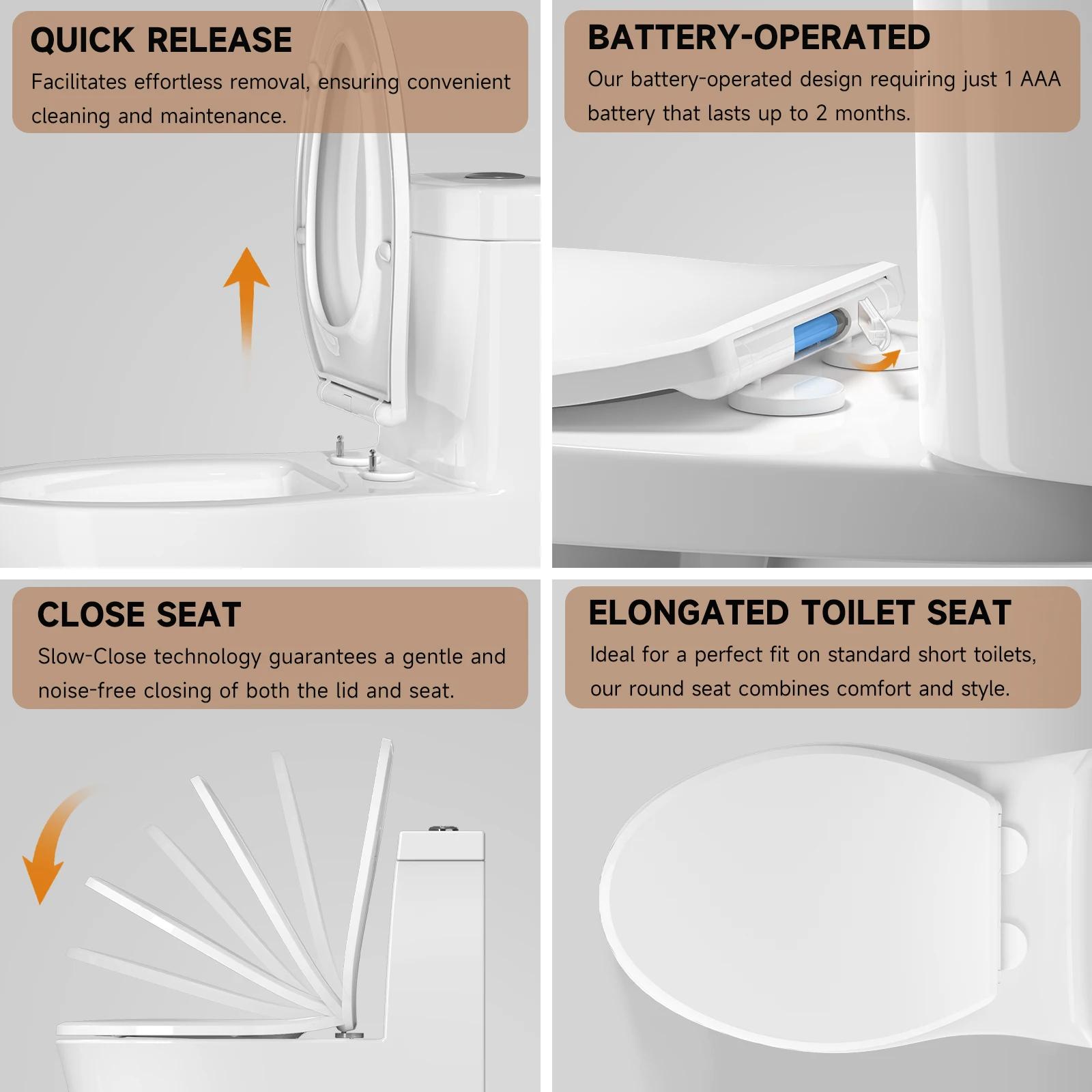 QUICK RELEASE

Facilitates effortless removal, ensuring convenient cleaning and maintenance.

BATTERY-OPERATED

Our battery-operated design requiring just 1 AAA battery that lasts up to 2 months.

CLOSE SEAT

Slow-Close technology guarantees a gentle and noise-free closing of both the lid and seat.

ELONGATED TOILET SEAT

Ideal for a perfect fit on standard short toilets, our round seat combines comfort and style.