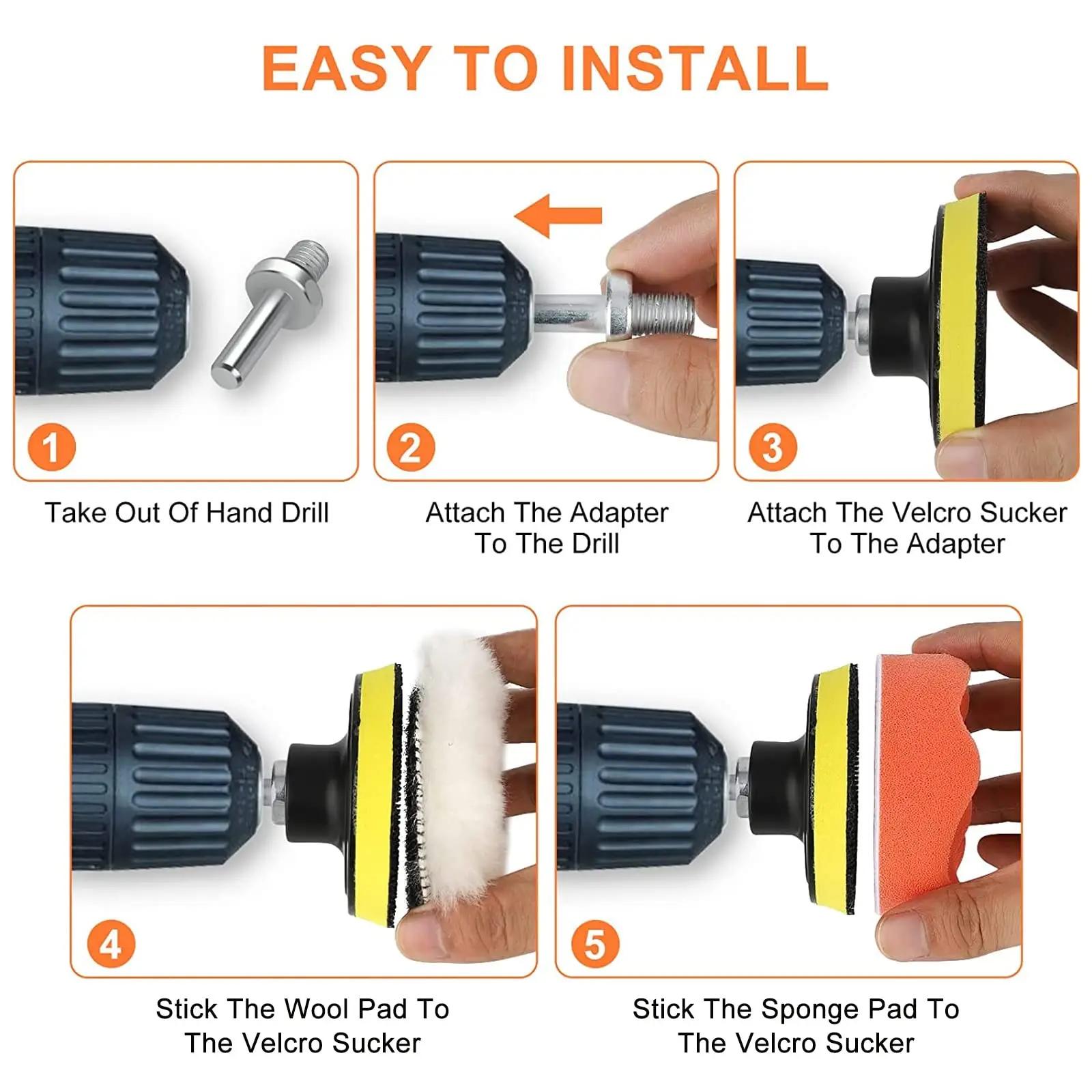 EASY TO INSTALL

1

Take Out Of Hand Drill

2

Attach The Adapter To The Drill

3

Attach The Velcro Sucker To The Adapter

4

Stick The Wool Pad To The Velcro Sucker

5

Stick The Sponge Pad To The Velcro Sucker